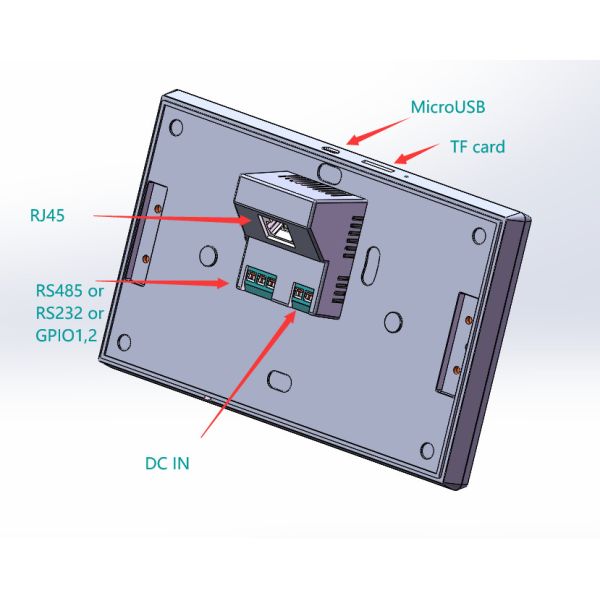 MicroUSB

TF card

RJ45

RS485 or
RS232 or
GPIO1,2

DC IN