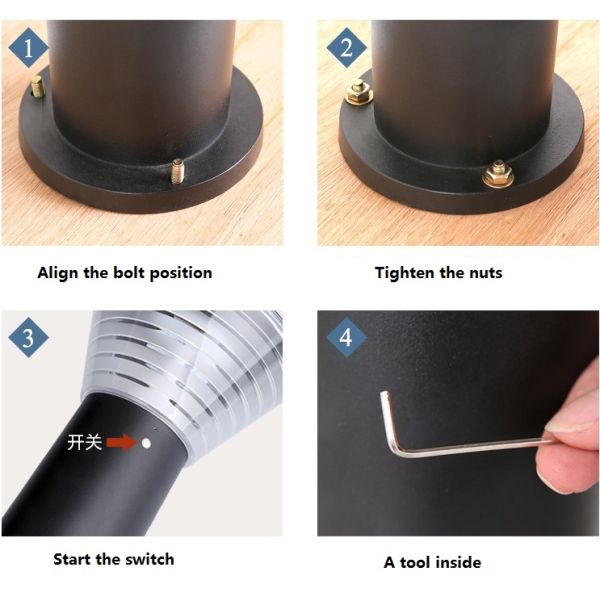 1

Align the bolt position

2

Tighten the nuts

3

开关

Start the switch

4

A tool inside