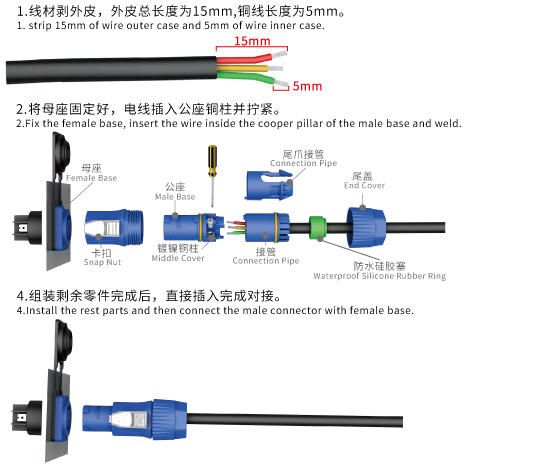 1.线材剥外皮，外皮总长度为15mm,铜线长度为5mm。
1. strip 15mm of wire outer case and 5mm of wire inner case.

15mm

5mm

2.将母座固定好，电线插入公座铜柱并拧紧。
2.Fix the female base, insert the wire inside the cooper pillar of the male base and weld.

母座
Female Base

卡扣
Snap Nut

公座
Male Base

镀镍铜柱
Middle Cover

尾爪接管
Connection Pipe

接管
Connection Pipe

尾盖
End Cover

防水硅胶塞
Waterproof Silicone Rubber Ring

4.组装剩余零件完成后，直接插入完成对接。
4.Install the rest parts and then connect the male connector with female base.