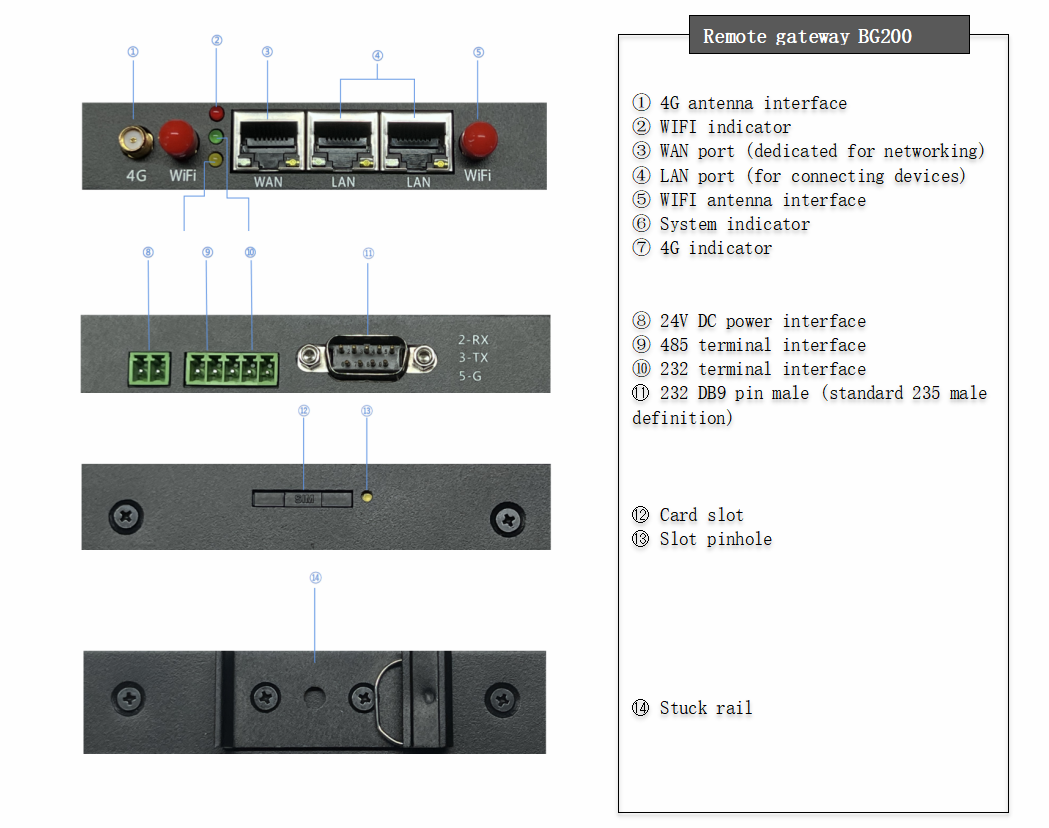 ①
②
③
④
⑤
4G WiFi WAN LAN LAN WiFi

⑧ ⑨ ⑩ ⑪
2-RX
3-TX
5-G

⑫ ⑬
SIM

⑭

Remote gateway BG200

① 4G antenna interface
② WIFI indicator
③ WAN port (dedicated for networking)
④ LAN port (for connecting devices)
⑤ WIFI antenna interface
⑥ System indicator
⑦ 4G indicator

⑧ 24V DC power interface
⑨ 485 terminal interface
⑩ 232 terminal interface
⑪ 232 DB9 pin male (standard 235 male definition)

⑫ Card slot
⑬ Slot pinhole

⑭ Stuck rail