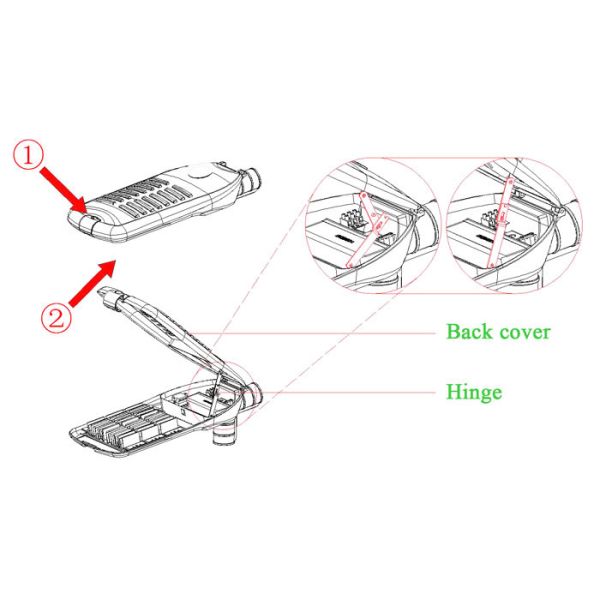 ①

②

Back cover

Hinge