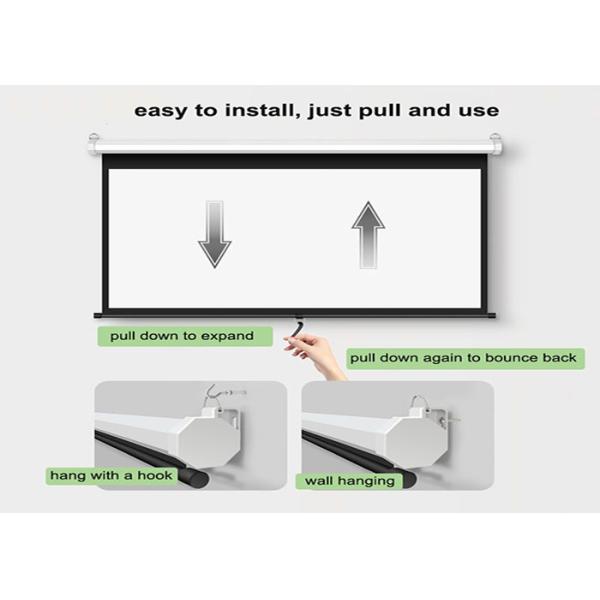 easy to install, just pull and use

pull down to expand

pull down again to bounce back

hang with a hook

wall hanging