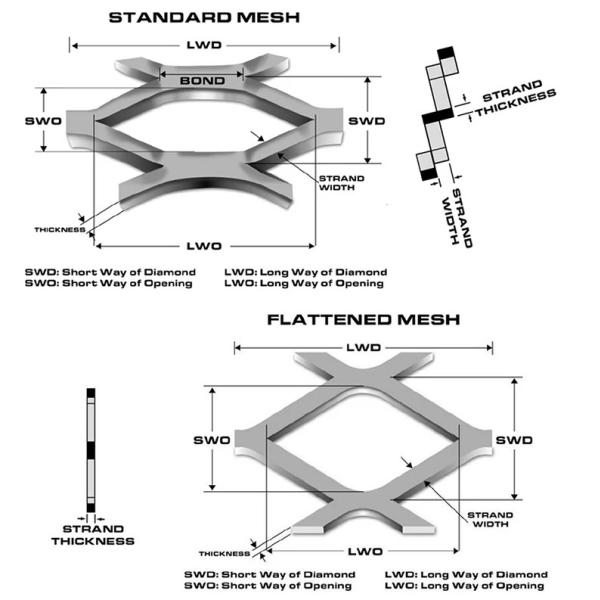 STANDARD MESH

LWD

BOND

SWO

SWD

STRAND WIDTH

THICKNESS

LWO

STRAND THICKNESS

STRAND WIDTH

SWD: Short Way of Diamond
SWO: Short Way of Opening

LWD: Long Way of Diamond
LWO: Long Way of Opening

FLATTENED MESH

LWD

SWO

SWD

STRAND WIDTH

THICKNESS

LWO

STRAND THICKNESS

SWD: Short Way of Diamond
SWO: Short Way of Opening

LWD: Long Way of Diamond
LWO: Long Way of Opening