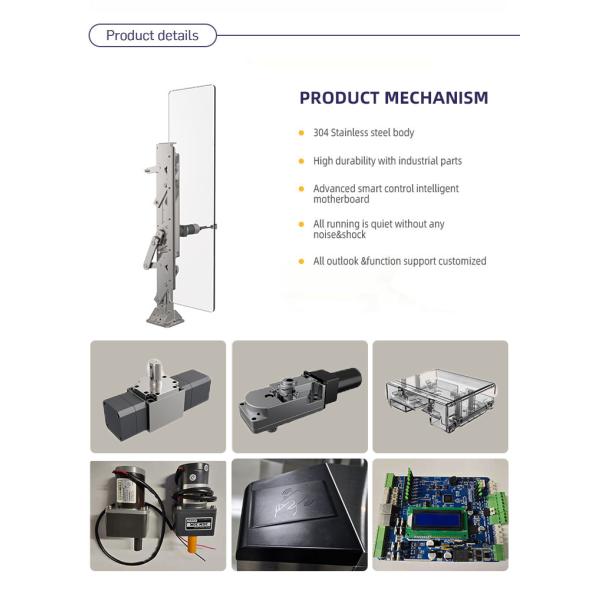 Product details

PRODUCT MECHANISM

304 Stainless steel body

High durability with industrial parts

Advanced smart control intelligent motherboard

All running is quiet without any noise&shock

All outlook &function support customized