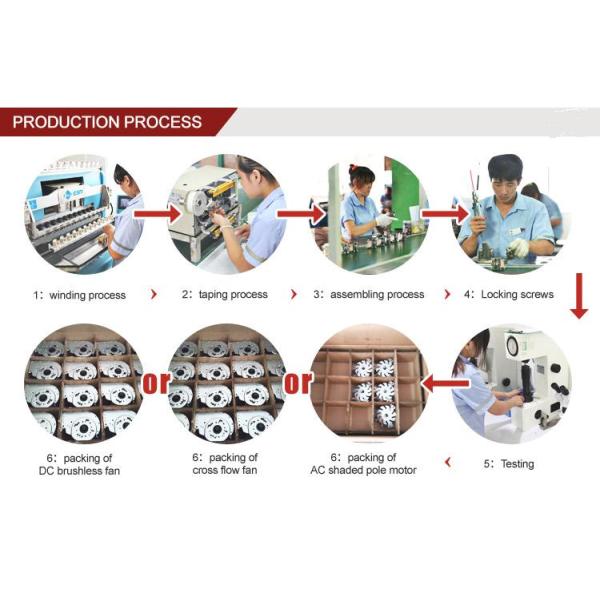 PRODUCTION PROCESS

1: winding process

2: taping process

3: assembling process

4: Locking screws

or

or

6: packing of DC brushless fan

6: packing of cross flow fan

6: packing of AC shaded pole motor

5: Testing