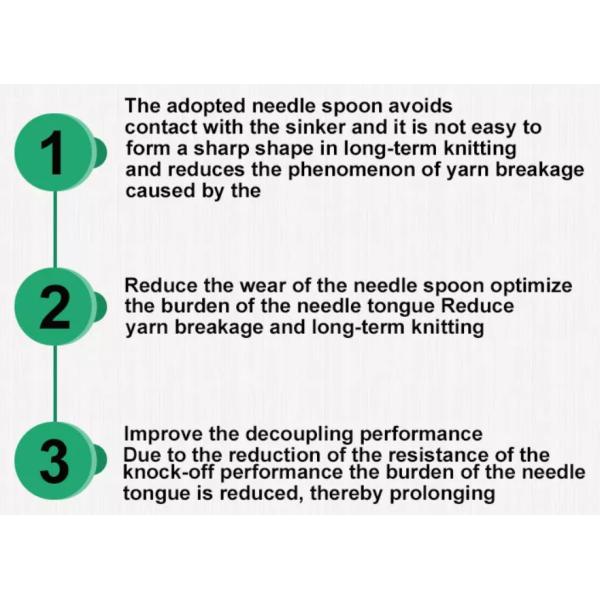 1

The adopted needle spoon avoids contact with the sinker and it is not easy to form a sharp shape in long-term knitting and reduces the phenomenon of yarn breakage caused by the

2

Reduce the wear of the needle spoon optimize the burden of the needle tongue Reduce yarn breakage and long-term knitting

3

Improve the decoupling performance
Due to the reduction of the resistance of the knock-off performance the burden of the needle tongue is reduced, thereby prolonging