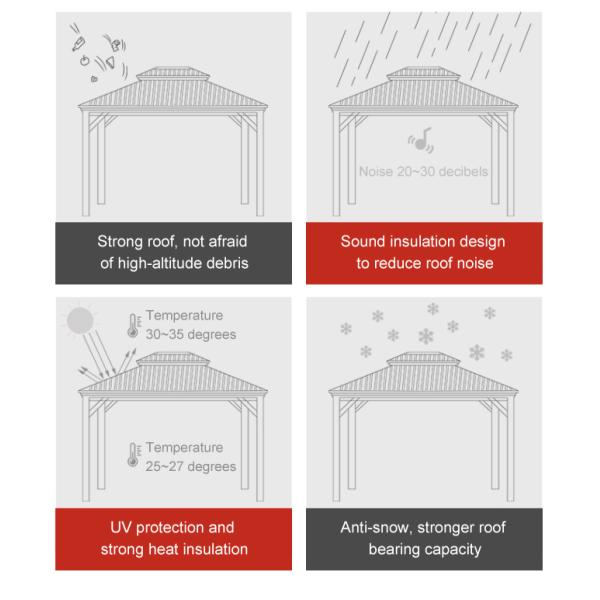 Strong roof, not afraid of high-altitude debris

Noise 20~30 decibels

Sound insulation design to reduce roof noise

Temperature 30~35 degrees

Temperature 25~27 degrees

UV protection and strong heat insulation

Anti-snow, stronger roof bearing capacity