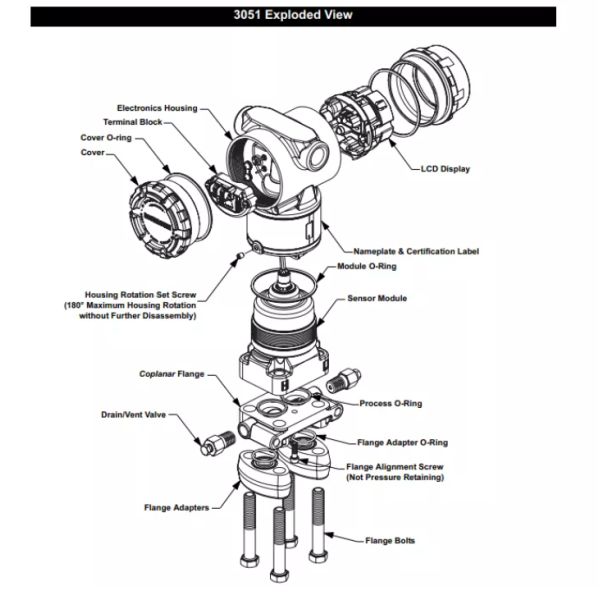 3051 Exploded View

Electronics Housing
Terminal Block
Cover O-ring
Cover
LCD Display
Nameplate & Certification Label
Module O-Ring
Housing Rotation Set Screw (180° Maximum Housing Rotation without Further Disassembly)
Sensor Module
Coplanar Flange
Process O-Ring
Drain/Vent Valve
Flange Adapter O-Ring
Flange Alignment Screw (Not Pressure Retaining)
Flange Adapters
Flange Bolts