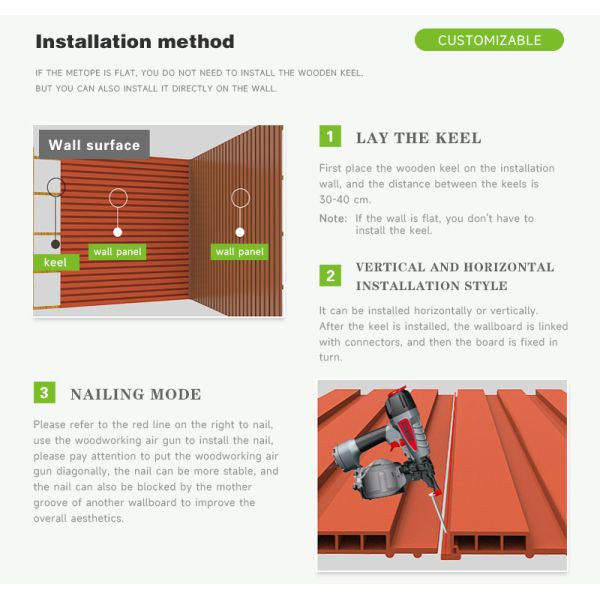 Installation method

CUSTOMIZABLE

IF THE METOPE IS FLAT, YOU DO NOT NEED TO INSTALL THE WOODEN KEEL, BUT YOU CAN ALSO INSTALL IT DIRECTLY ON THE WALL.

Wall surface

keel

wall panel

wall panel

1 LAY THE KEEL

First place the wooden keel on the installation wall, and the distance between the keels is 30-40 cm.

Note: If the wall is flat, you don't have to install the keel.

2 VERTICAL AND HORIZONTAL INSTALLATION STYLE

It can be installed horizontally or vertically. After the keel is installed, the wallboard is linked with connectors, and then the board is fixed in turn.

3 NAILING MODE

Please refer to the red line on the right to nail, use the woodworking air gun to install the nail, please pay attention to put the woodworking air gun diagonally, the nail can be more stable, and the nail can also be blocked by the mother groove of another wallboard to improve the overall aesthetics.