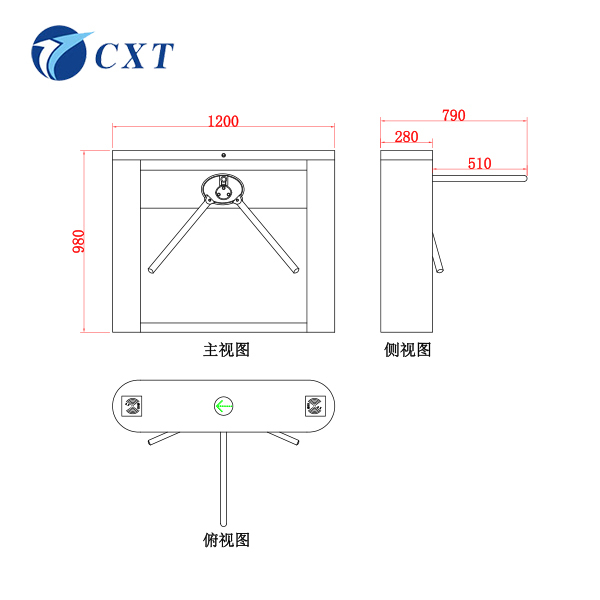 CXT

1200

980

主视图

790

280

510

侧视图

俯视图