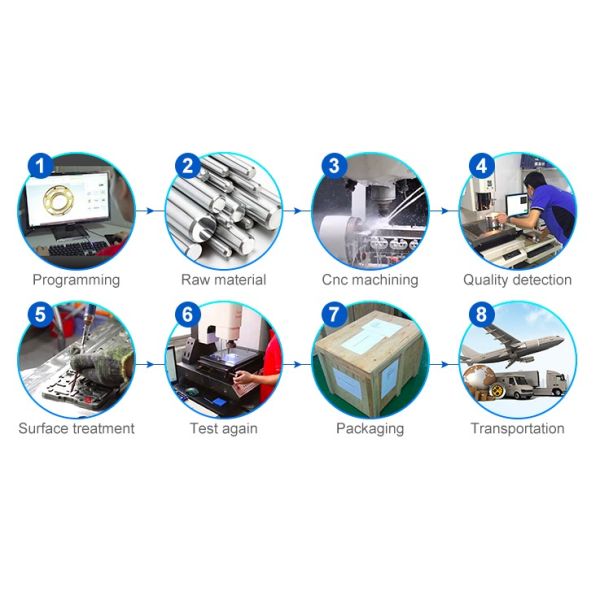 1
Programming

2
Raw material

3
Cnc machining

4
Quality detection

5
Surface treatment

6
Test again

7
Packaging

8
Transportation