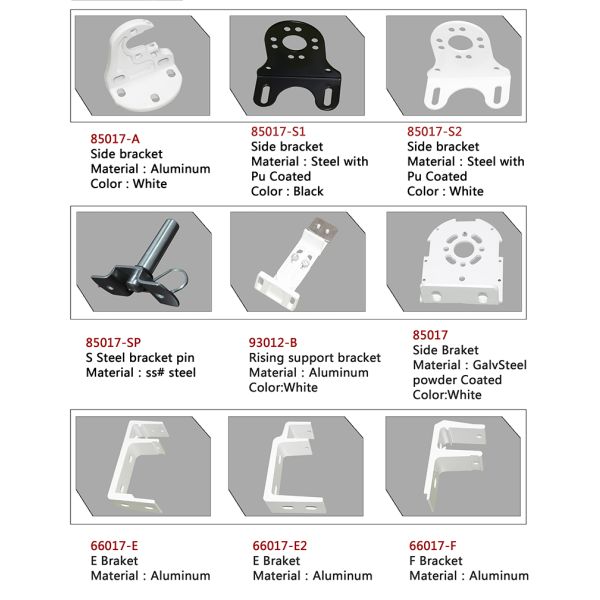 85017-A
Side bracket
Material : Aluminum
Color : White

85017-S1
Side bracket
Material : Steel with Pu Coated
Color : Black

85017-S2
Side bracket
Material : Steel with Pu Coated
Color : White

85017-SP
S Steel bracket pin
Material : ss# steel

93012-B
Rising support bracket
Material : Aluminum
Color:White

85017
Side Braket
Material : GalvSteel powder Coated
Color:White

66017-E
E Braket
Material : Aluminum

66017-E2
E Braket
Material : Aluminum

66017-F
F Bracket
Material : Aluminum