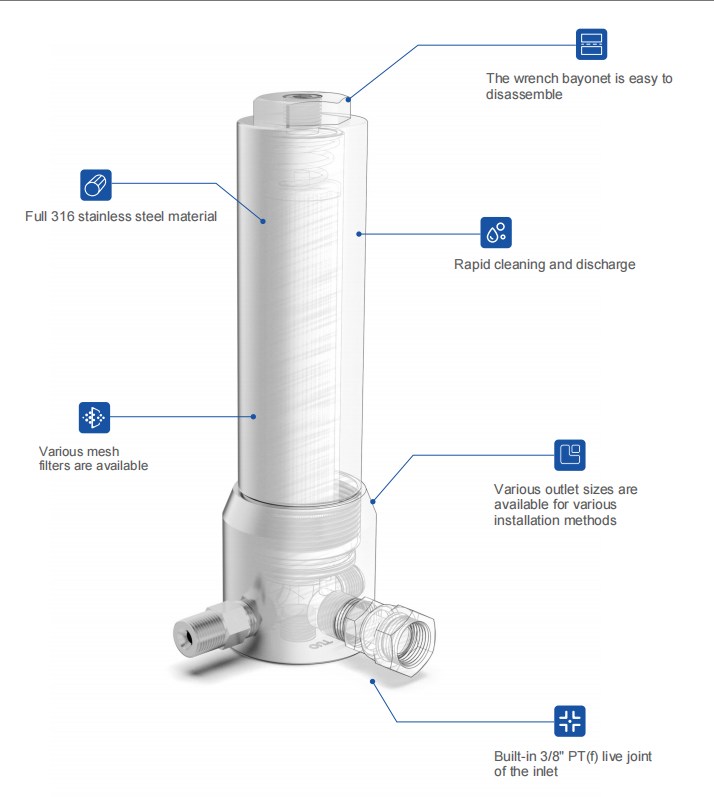 The wrench bayonet is easy to disassemble

Full 316 stainless steel material

Rapid cleaning and discharge

Various mesh filters are available

Various outlet sizes are available for various installation methods

Built-in 3/8" PT(f) live joint of the inlet