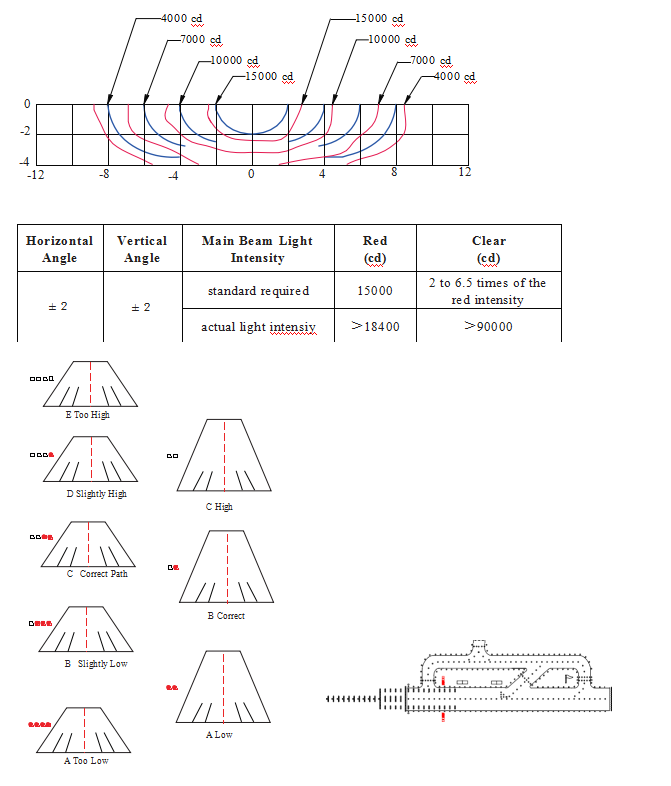 4000 cd
7000 cd
10000 cd
15000 cd
15000 cd
10000 cd
7000 cd
4000 cd

0
-2
-4
-12
-8
-4
0
4
8
12

| Horizontal Angle | Vertical Angle | Main Beam Light Intensity | Red (cd) | Clear (cd) |
|---|---|---|---|---|
| ± 2 | ± 2 | standard required | 15000 | 2 to 6.5 times of the red intensity |
| | | actual light intensiy | >18400 | >90000 |

E Too High
D Slightly High
C Correct Path
B Slightly Low
A Too Low
C High
B Correct
A Low