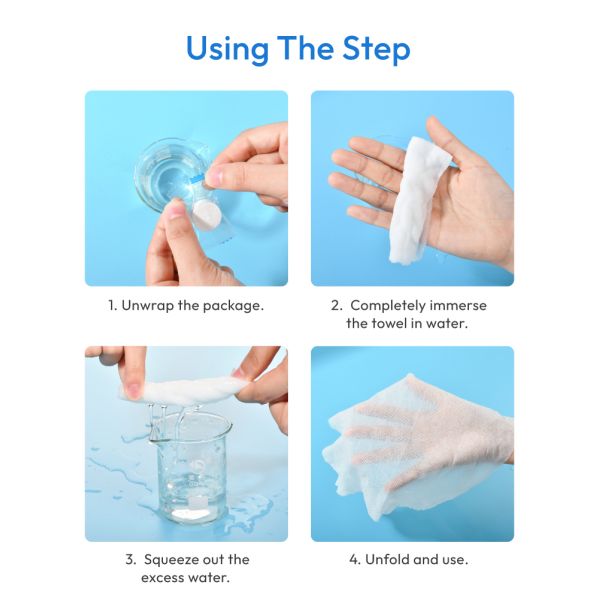 Using The Step

1. Unwrap the package.

2. Completely immerse the towel in water.

3. Squeeze out the excess water.

4. Unfold and use.