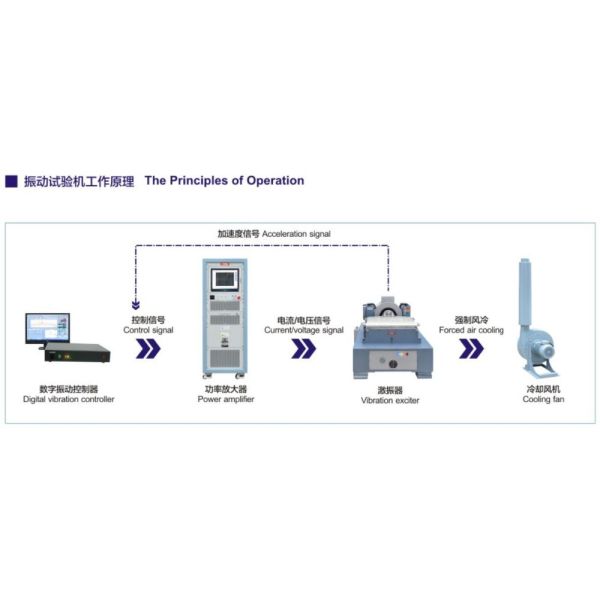 振动试验机工作原理 The Principles of Operation

加速度信号 Acceleration signal

控制信号
Control signal

电流/电压信号
Current/voltage signal

强制风冷
Forced air cooling

数字振动控制器
Digital vibration controller

功率放大器
Power amplifier

激振器
Vibration exciter

冷却风机
Cooling fan