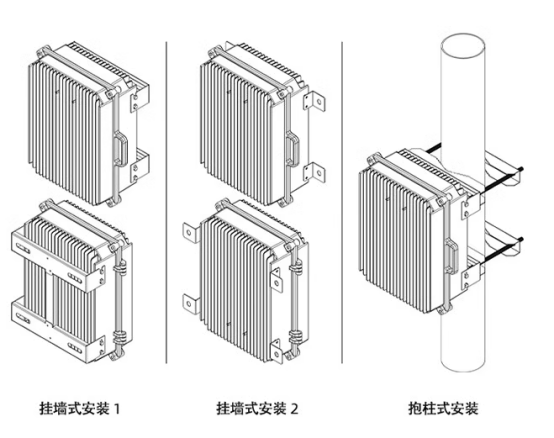 挂墙式安装 1

挂墙式安装 2

抱柱式安装