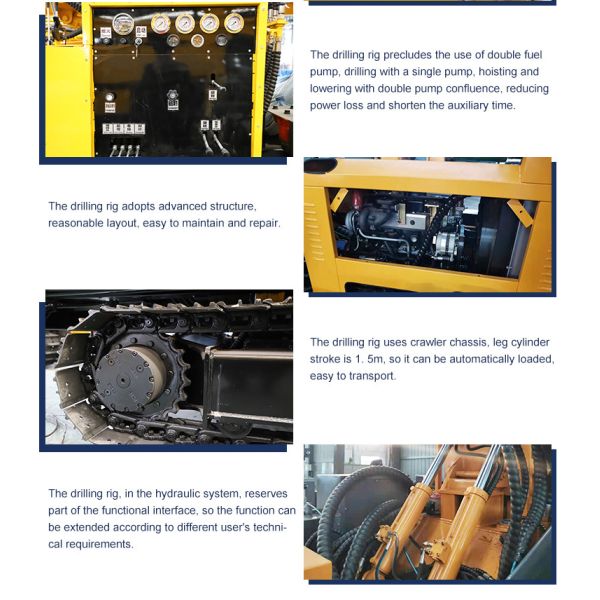 The drilling rig precludes the use of double fuel pump, drilling with a single pump, hoisting and lowering with double pump confluence, reducing power loss and shorten the auxiliary time.

The drilling rig adopts advanced structure, reasonable layout, easy to maintain and repair.

The drilling rig uses crawler chassis, leg cylinder stroke is 1. 5m, so it can be automatically loaded, easy to transport.

The drilling rig, in the hydraulic system, reserves part of the functional interface, so the function can be extended according to different user's technical requirements.