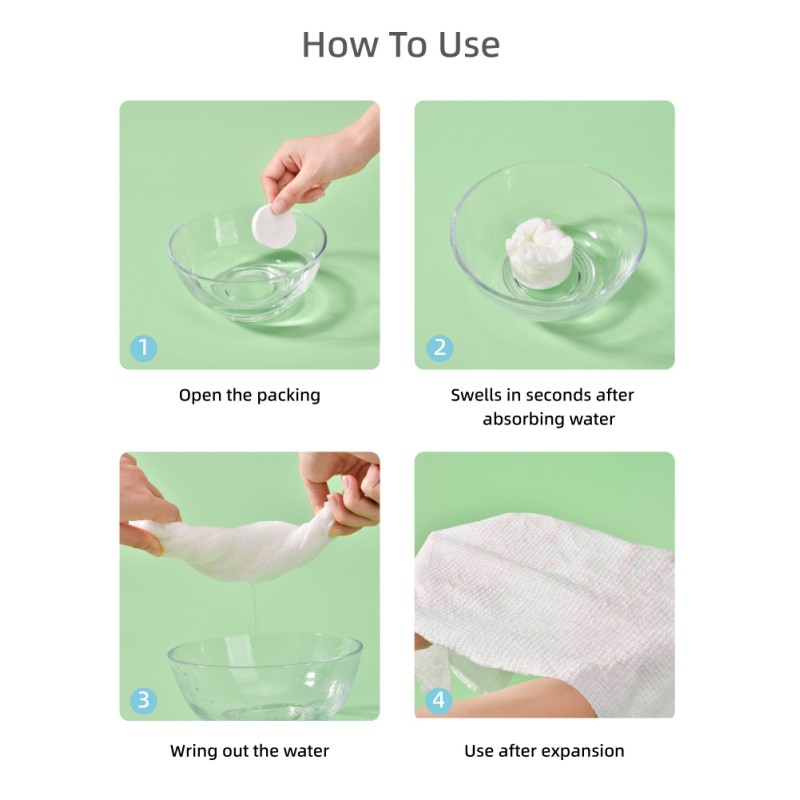 How To Use

1

Open the packing

2

Swells in seconds after absorbing water

3

Wring out the water

4

Use after expansion