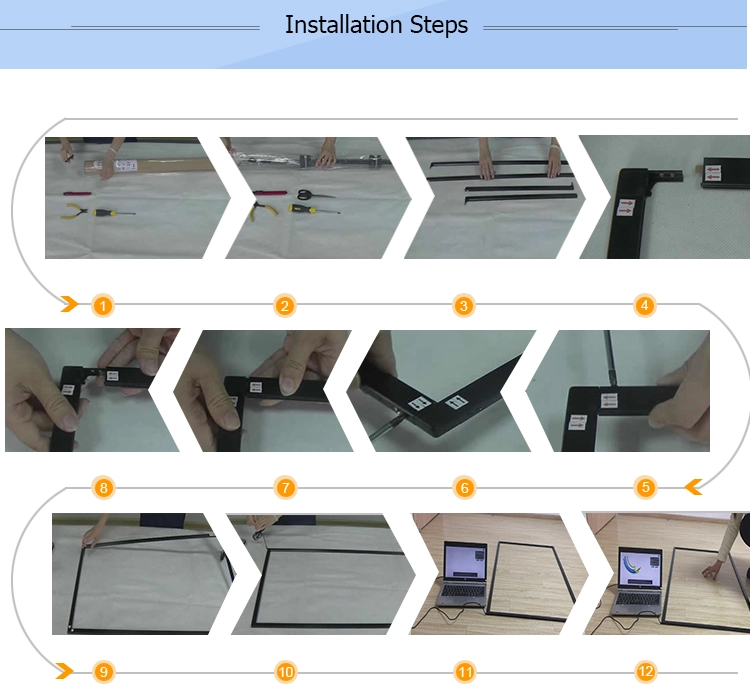 Installation Steps

1
2
3
4

8
7
6
5

9
10
11
12